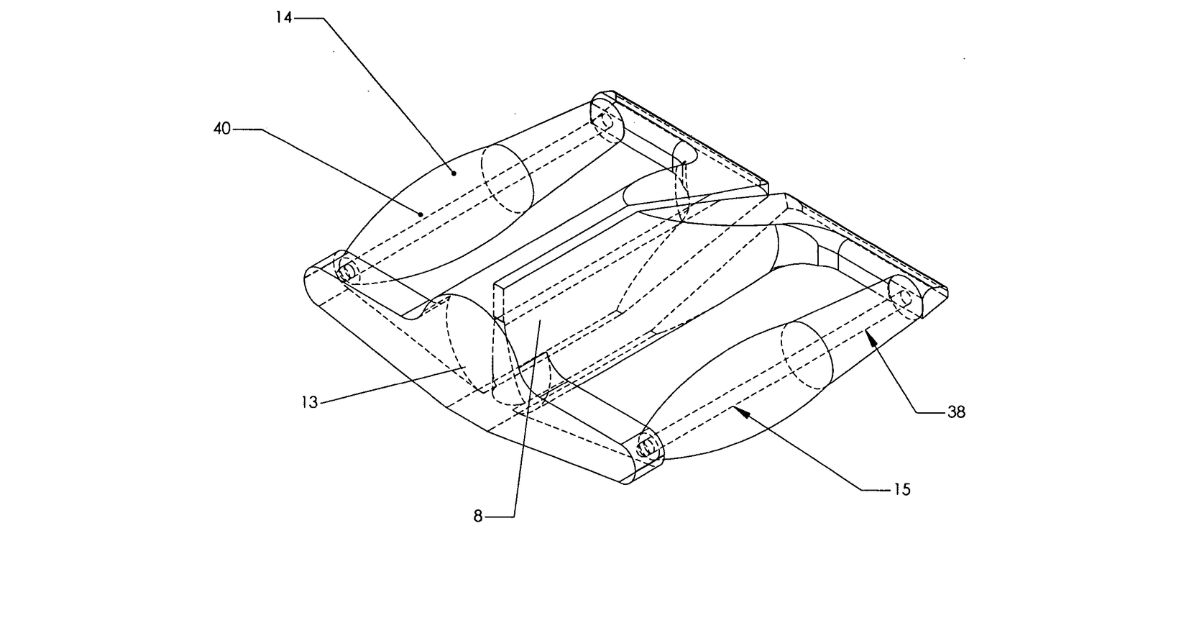 14
40
13
8
38
15